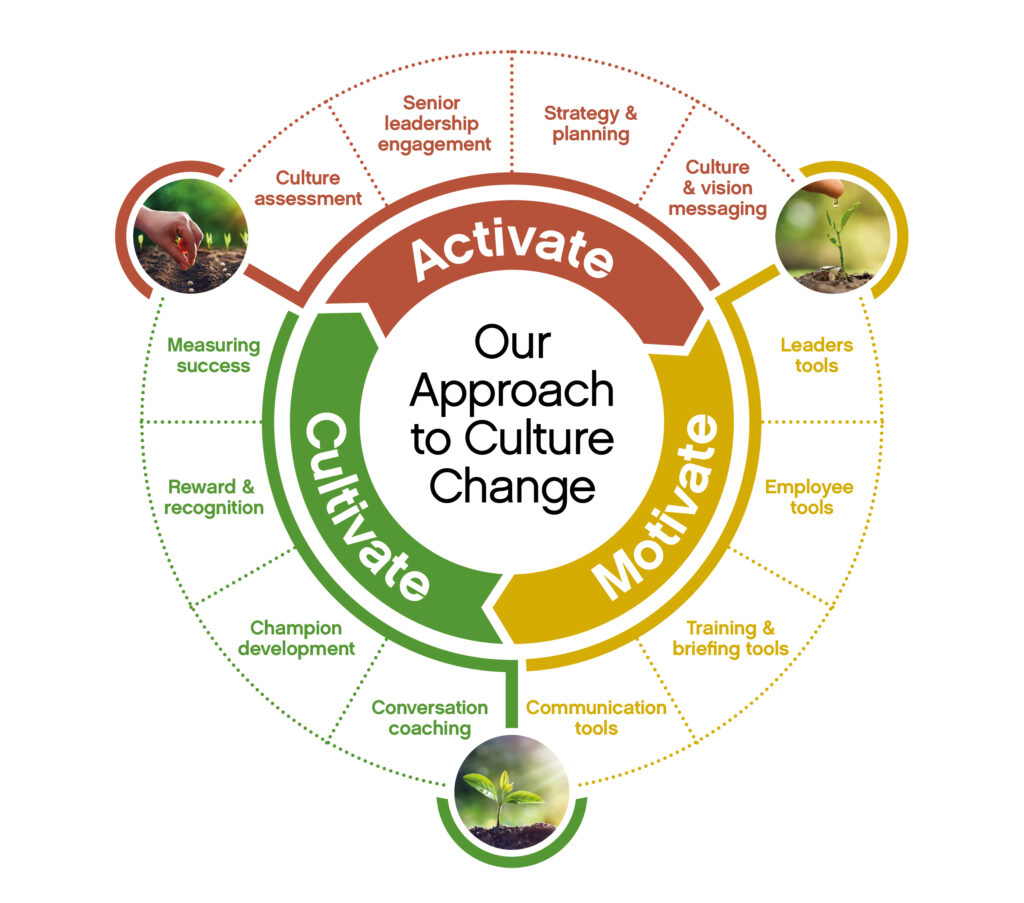 Our Approach to Culture Change

Activate

Culture assessment

Senior leadership engagement

Strategy & planning

Culture & vision messaging

Motivate

Leaders tools

Employee tools

Training & briefing tools

Communication tools

Cultivate

Conversation coaching

Champion development

Reward & recognition

Measuring success